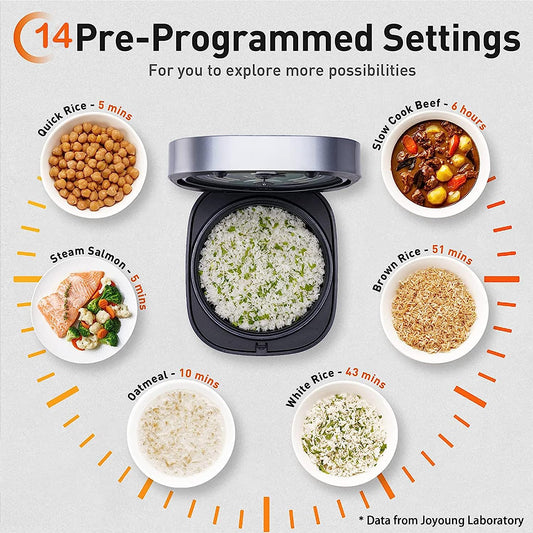 14 Pre-Programmed Settings
For you to explore more possibilities

Quick Rice - 5 mins

Slow Cook Beef - 6 hours

Steam Salmon - 5 mins

Brown Rice - 51 mins

Oatmeal - 10 mins

White Rice - 43 mins

* Data from Joyoung Laboratory